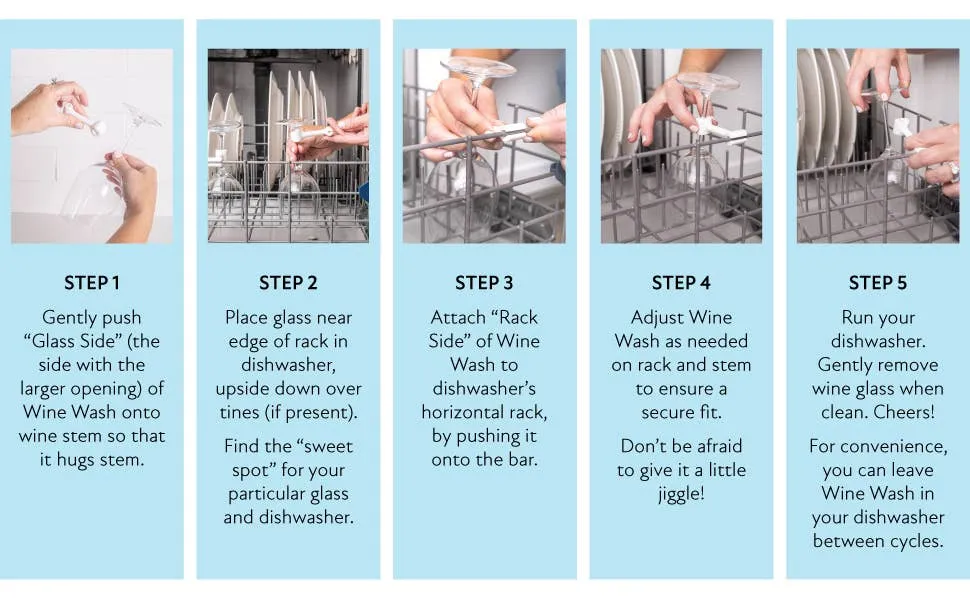 STEP 1

Gently push "Glass Side" (the side with the larger opening) of Wine Wash onto wine stem so that it hugs stem.

STEP 2

Place glass near edge of rack in dishwasher, upside down over tines (if present).

Find the "sweet spot" for your particular glass and dishwasher.

STEP 3

Attach "Rack Side" of Wine Wash to dishwasher's horizontal rack, by pushing it onto the bar.

STEP 4

Adjust Wine Wash as needed on rack and stem to ensure a secure fit.

Don't be afraid to give it a little jiggle!

STEP 5

Run your dishwasher. Gently remove wine glass when clean. Cheers!

For convenience, you can leave Wine Wash in your dishwasher between cycles.