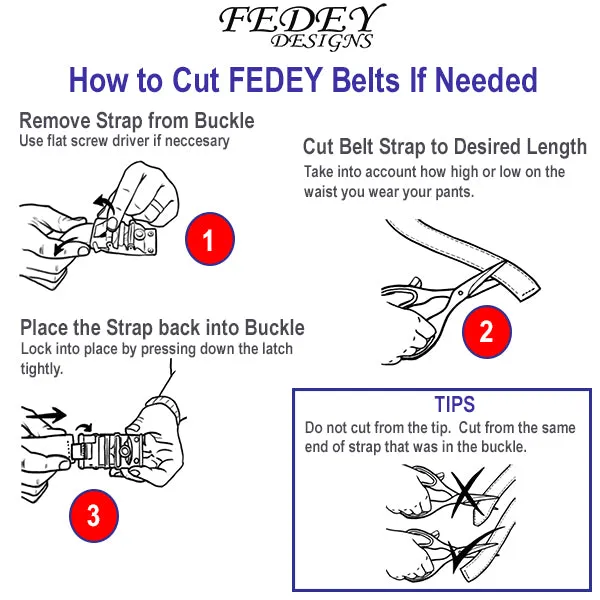 FEDEY
DESIGNS

How to Cut FEDEY Belts If Needed

Remove Strap from Buckle
Use flat screw driver if neccesary

1

Cut Belt Strap to Desired Length
Take into account how high or low on the waist you wear your pants.

2

Place the Strap back into Buckle
Lock into place by pressing down the latch tightly.

3

TIPS
Do not cut from the tip. Cut from the same end of strap that was in the buckle.